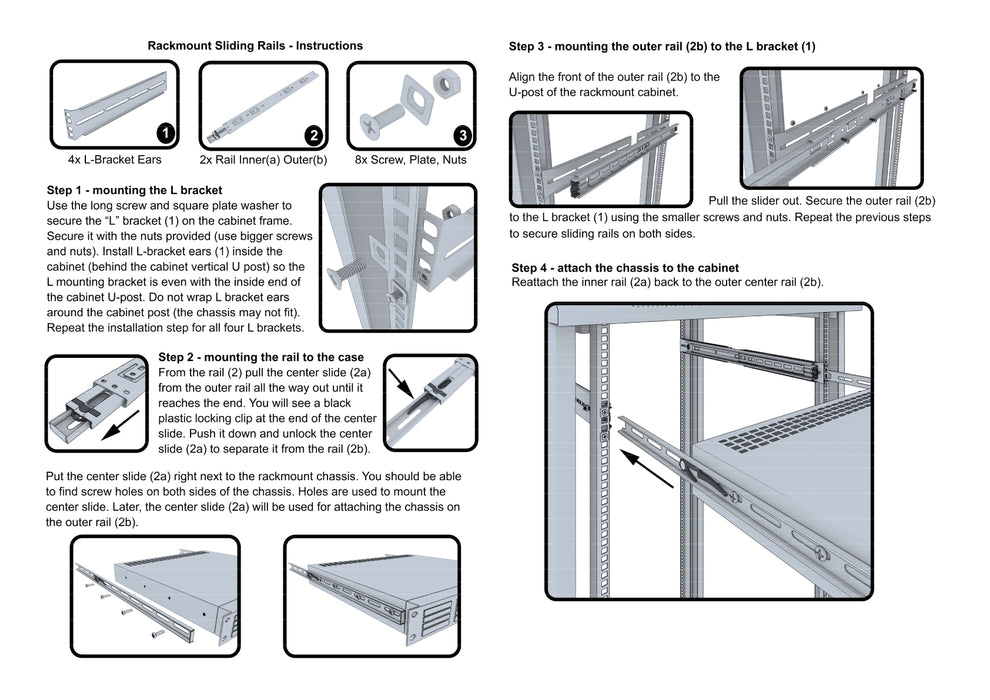 Rackmount Sliding Rails - Instructions

1
4x L-Bracket Ears

2
2x Rail Inner(a) Outer(b)

3
8x Screw, Plate, Nuts

Step 1 - mounting the L bracket
Use the long screw and square plate washer to secure the "L" bracket (1) on the cabinet frame. Secure it with the nuts provided (use bigger screws and nuts). Install L-bracket ears (1) inside the cabinet (behind the cabinet vertical U post) so the L mounting bracket is even with the inside end of the cabinet U-post. Do not wrap L bracket ears around the cabinet post (the chassis may not fit). Repeat the installation step for all four L brackets.

Step 2 - mounting the rail to the case
From the rail (2) pull the center slide (2a) from the outer rail all the way out until it reaches the end. You will see a black plastic locking clip at the end of the center slide. Push it down and unlock the center slide (2a) to separate it from the rail (2b).

Put the center slide (2a) right next to the rackmount chassis. You should be able to find screw holes on both sides of the chassis. Holes are used to mount the center slide. Later, the center slide (2a) will be used for attaching the chassis on the outer rail (2b).

Step 3 - mounting the outer rail (2b) to the L bracket (1)
Align the front of the outer rail (2b) to the U-post of the rackmount cabinet.

Pull the slider out. Secure the outer rail (2b) to the L bracket (1) using the smaller screws and nuts. Repeat the previous steps to secure sliding rails on both sides.

Step 4 - attach the chassis to the cabinet
Reattach the inner rail (2a) back to the outer center rail (2b).