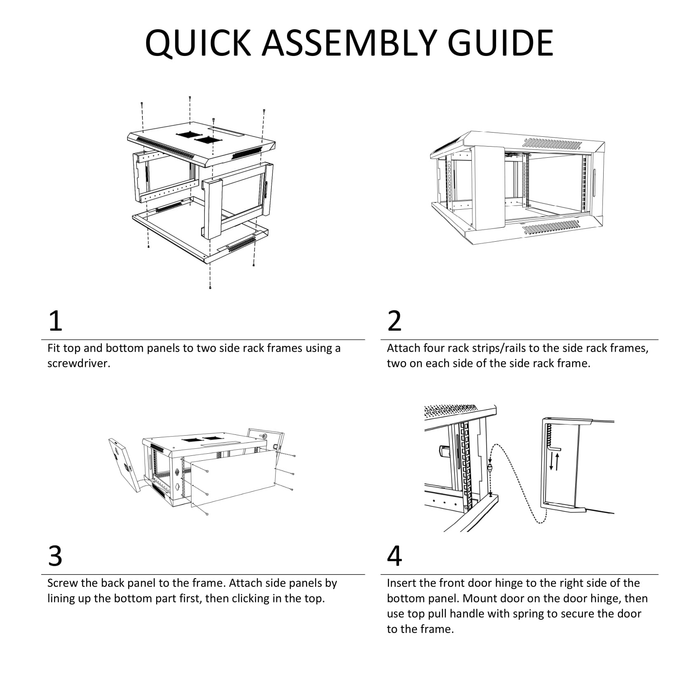 QUICK ASSEMBLY GUIDE

1

Fit top and bottom panels to two side rack frames using a screwdriver.

2

Attach four rack strips/rails to the side rack frames, two on each side of the side rack frame.

3

Screw the back panel to the frame. Attach side panels by lining up the bottom part first, then clicking in the top.

4

Insert the front door hinge to the right side of the bottom panel. Mount door on the door hinge, then use top pull handle with spring to secure the door to the frame.