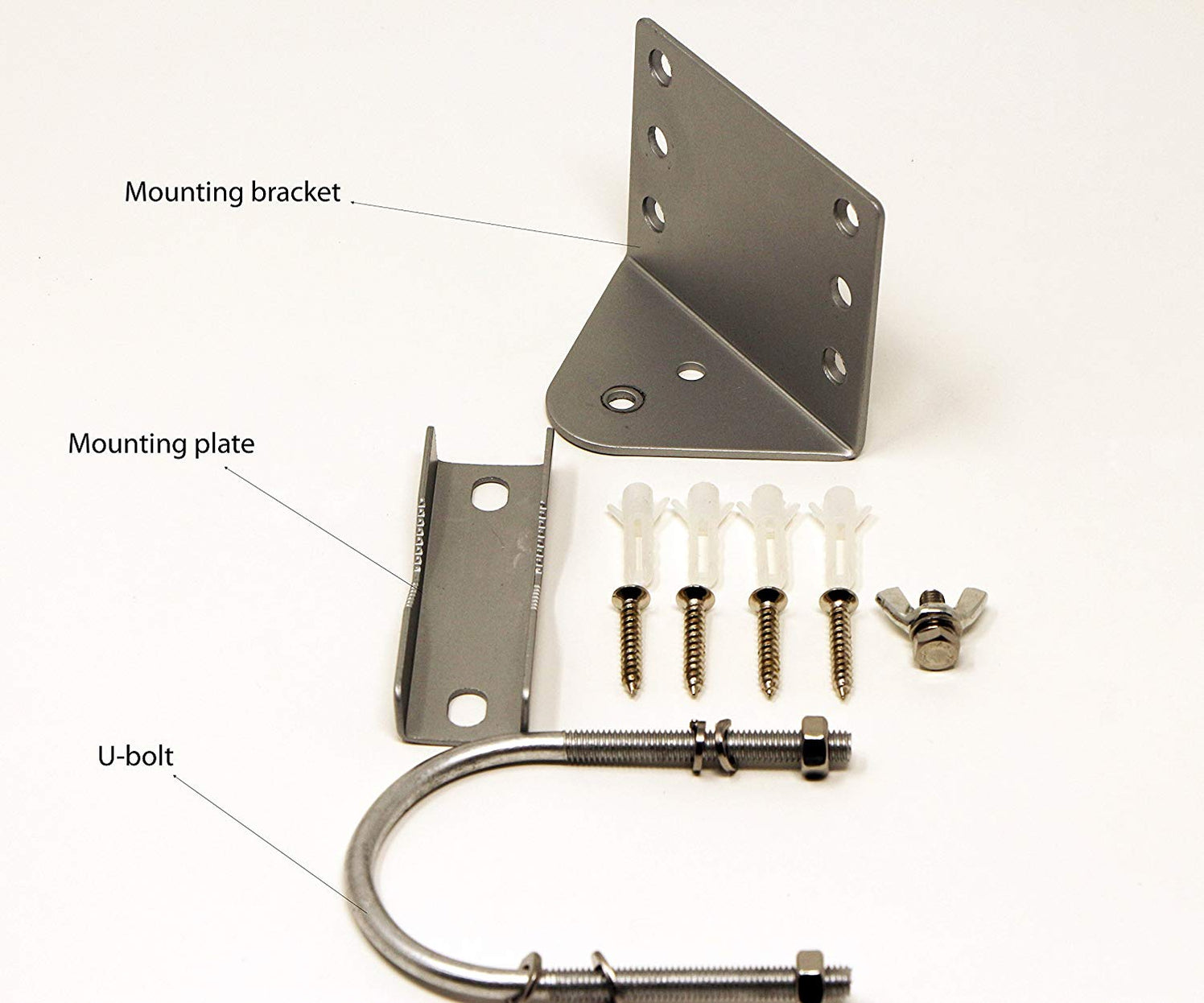 Mounting bracket

Mounting plate

U-bolt